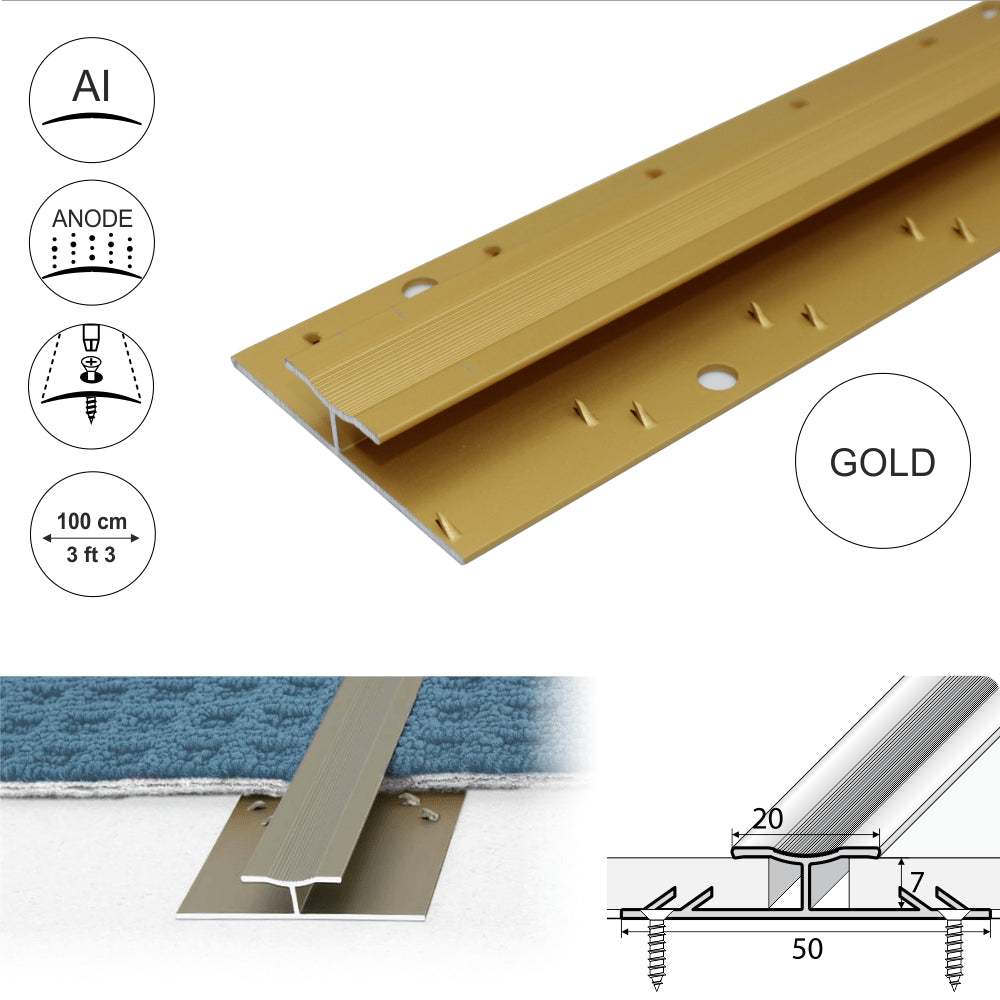 Al

ANODE

100 cm
3 ft 3

GOLD

20
7
50