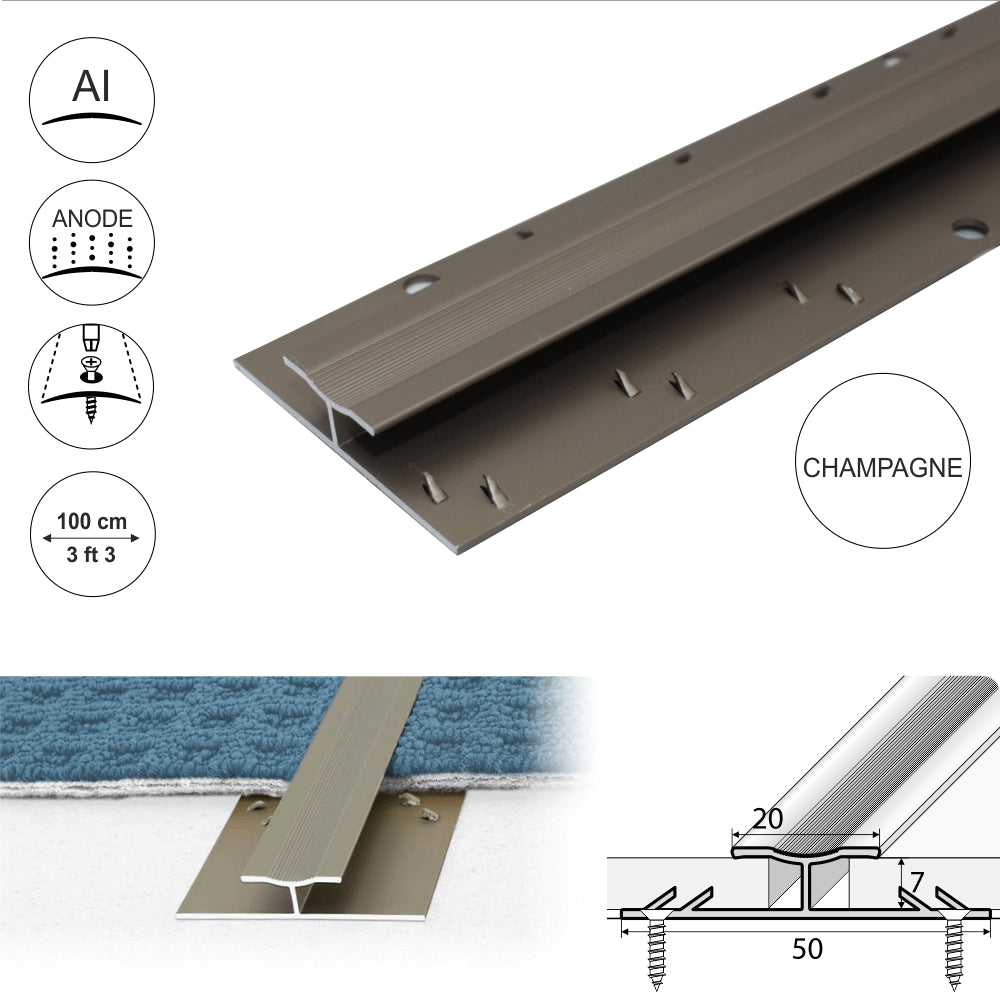 Al

ANODE

100 cm
3 ft 3

CHAMPAGNE

20

7

50