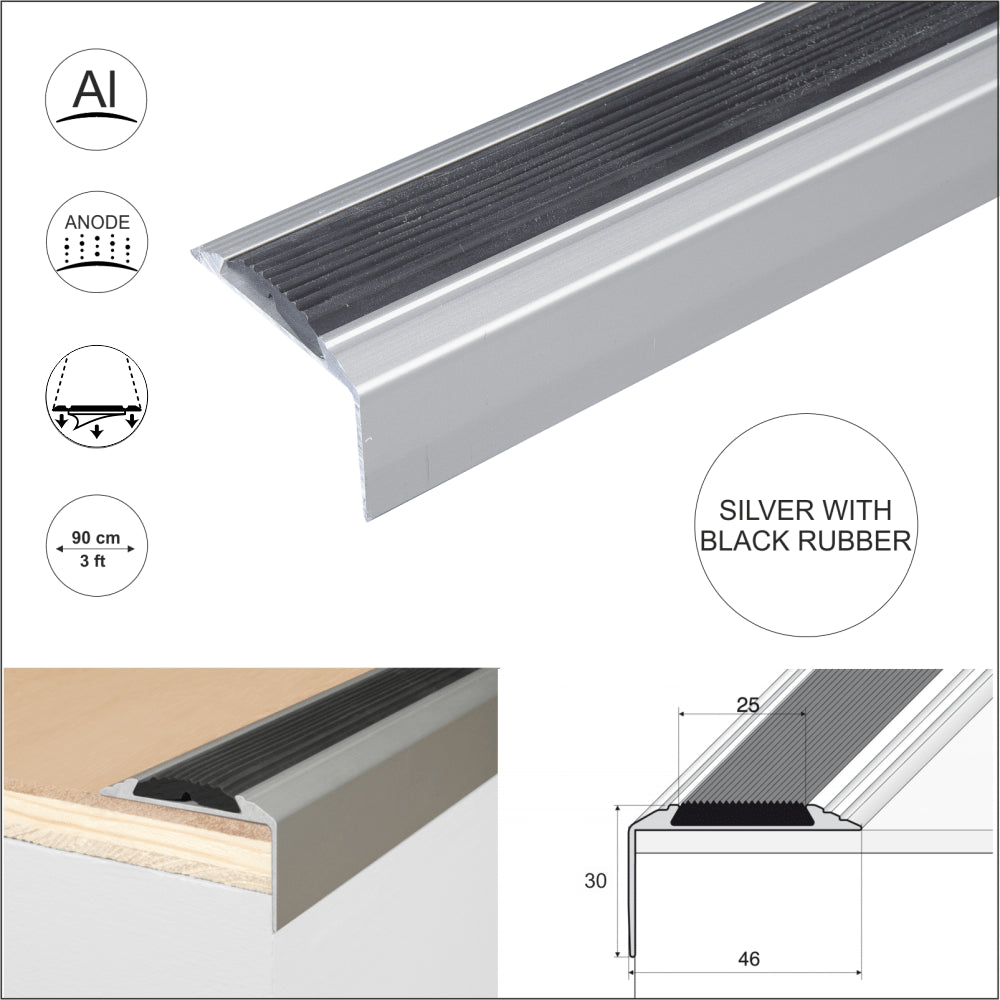 Al

ANODE

90 cm
3 ft

SILVER WITH BLACK RUBBER

25

30

46