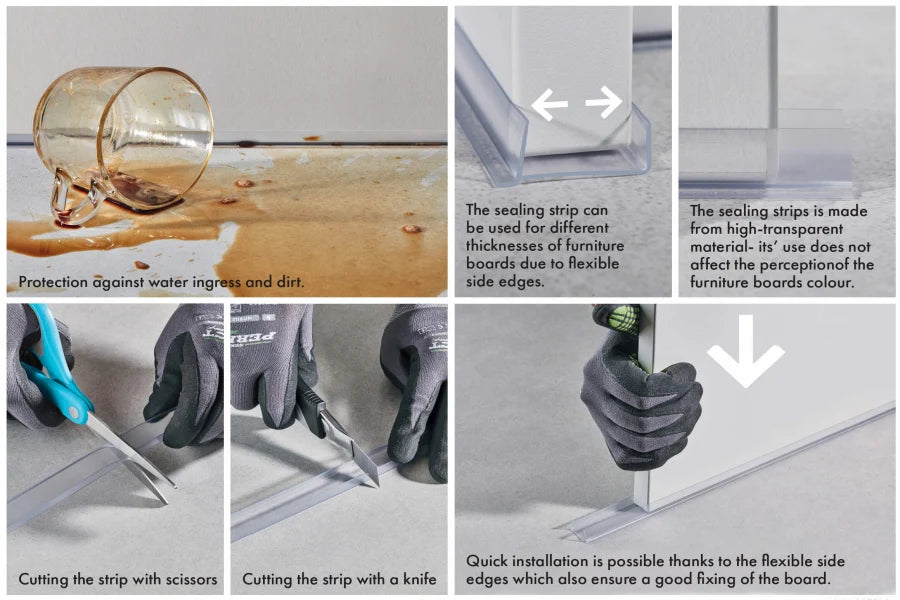 Protection against water ingress and dirt.

The sealing strip can be used for different thicknesses of furniture boards due to flexible side edges.

The sealing strips is made from high-transparent material- its' use does not affect the perceptionof the furniture boards colour.

PERFECT

PERFECT

Cutting the strip with scissors

Cutting the strip with a knife

Quick installation is possible thanks to the flexible side edges which also ensure a good fixing of the board.