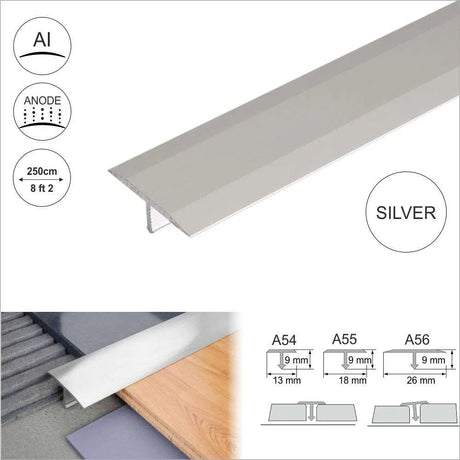 Al

ANODE

250cm
8 ft 2

SILVER

A54
9 mm
13 mm

A55
9 mm
18 mm

A56
9 mm
26 mm