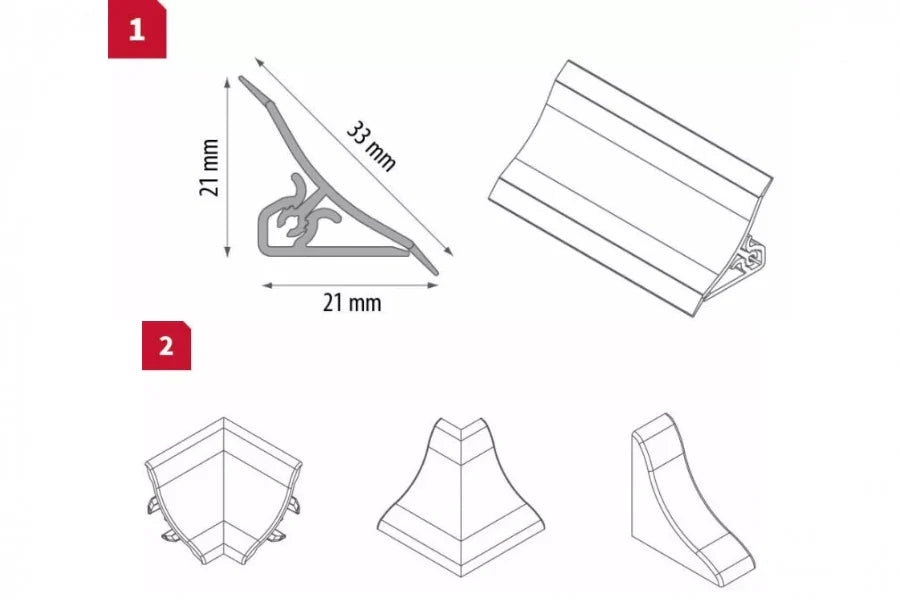 1

21 mm

33 mm

21 mm

2