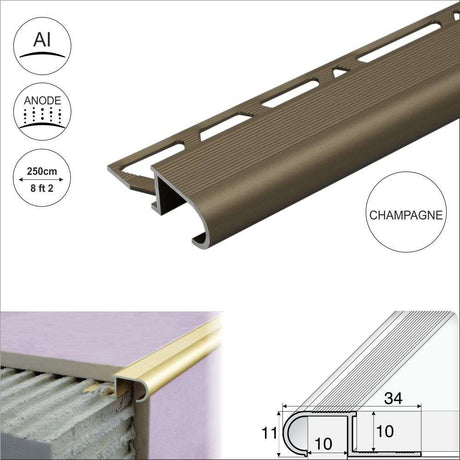 Al

ANODE

250cm
8 ft 2

CHAMPAGNE

34
11
10
10