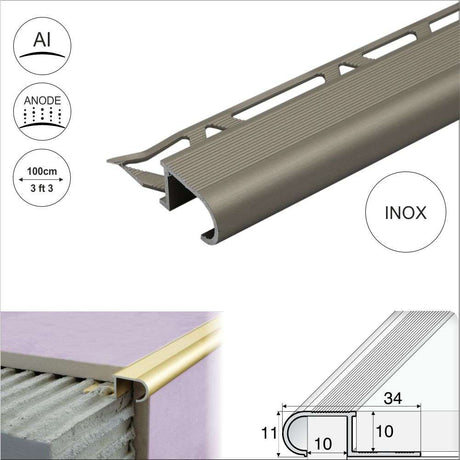 Al

ANODE

100cm
3 ft 3

INOX

34
11
10
10