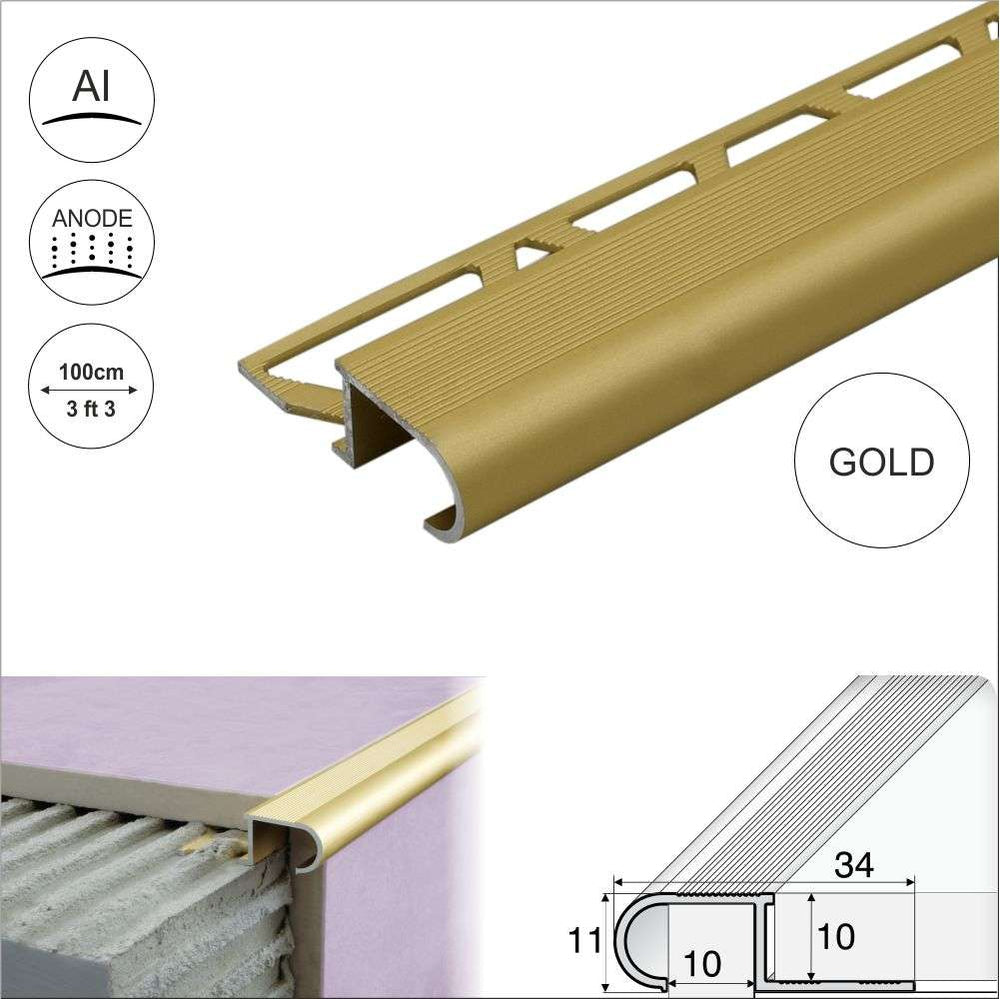 Al

ANODE

100cm
3 ft 3

GOLD

34
11
10
10